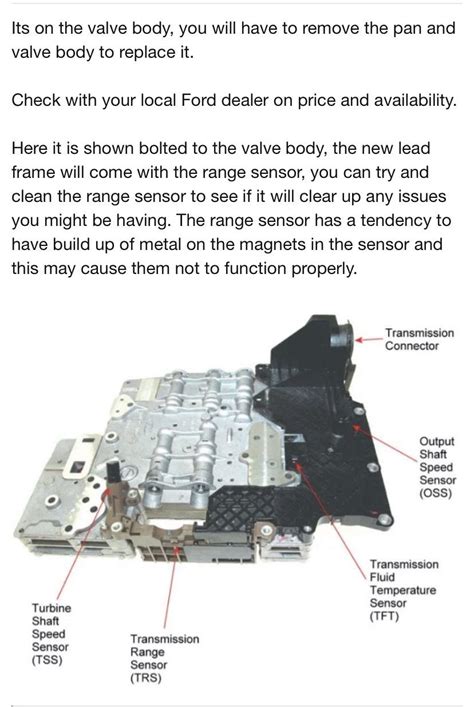 Its on the valve body, you will have to remove the pan and valve body to replace it.

Check with your local Ford dealer on price and availability.

Here it is shown bolted to the valve body, the new lead frame will come with the range sensor, you can try and clean the range sensor to see if it will clear up any issues you might be having. The range sensor has a tendency to have build up of metal on the magnets in the sensor and this may cause them not to function properly.

Transmission Connector

Output Shaft Speed Sensor (OSS)

Transmission Fluid Temperature Sensor (TFT)

Turbine Shaft Speed Sensor (TSS)

Transmission Range Sensor (TRS)