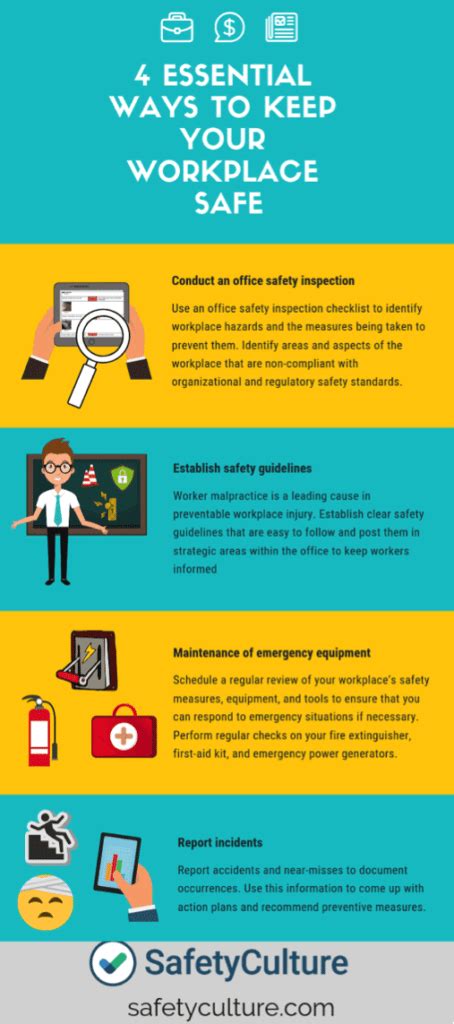 4 ESSENTIAL WAYS TO KEEP YOUR WORKPLACE SAFE

Conduct an office safety inspection

Use an office safety inspection checklist to identify workplace hazards and the measures being taken to prevent them. Identify areas and aspects of the workplace that are non-compliant with organizational and regulatory safety standards.

Establish safety guidelines

Worker malpractice is a leading cause in preventable workplace injury. Establish clear safety guidelines that are easy to follow and post them in strategic areas within the office to keep workers informed

Maintenance of emergency equipment

Schedule a regular review of your workplace's safety measures, equipment, and tools to ensure that you can respond to emergency situations if necessary. Perform regular checks on your fire extinguisher, first-aid kit, and emergency power generators.

Report incidents

Report accidents and near-misses to document occurrences. Use this information to come up with action plans and recommend preventive measures.

SafetyCulture

safetyculture.com