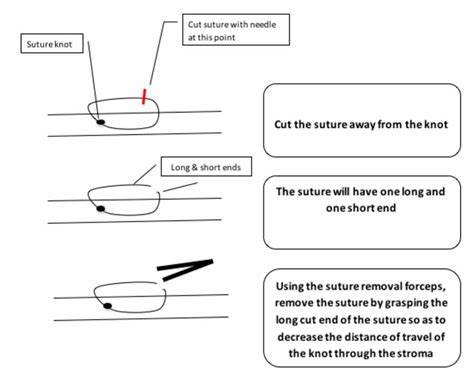 Suture knot

Cut suture with needle at this point

Cut the suture away from the knot

Long & short ends

The suture will have one long and one short end

Using the suture removal forceps, remove the suture by grasping the long cut end of the suture so as to decrease the distance of travel of the knot through the stroma