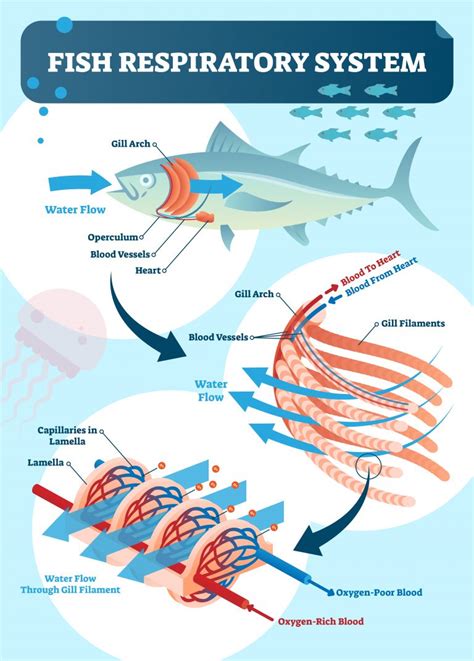 FISH RESPIRATORY SYSTEM

Gill Arch

Water Flow

Operculum

Blood Vessels

Heart

Blood To Heart

Blood From Heart

Gill Arch

Gill Filaments

Blood Vessels

Water Flow

Capillaries in Lamella

Lamella

Water Flow Through Gill Filament

Oxygen-Poor Blood

Oxygen-Rich Blood