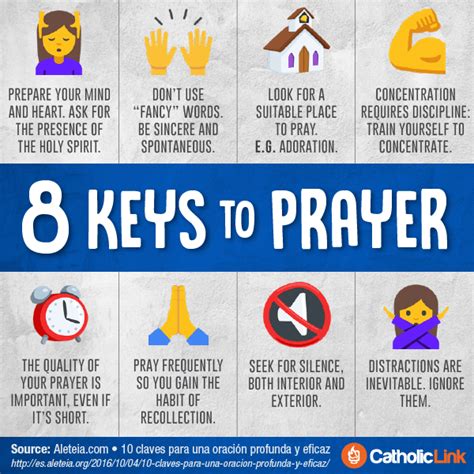 PREPARE YOUR MIND AND HEART. ASK FOR THE PRESENCE OF THE HOLY SPIRIT.

DON'T USE "FANCY" WORDS. BE SINCERE AND SPONTANEOUS.

LOOK FOR A SUITABLE PLACE TO PRAY. E.G. ADORATION.

CONCENTRATION REQUIRES DISCIPLINE: TRAIN YOURSELF TO CONCENTRATE.

8 KEYS TO PRAYER

THE QUALITY OF YOUR PRAYER IS IMPORTANT, EVEN IF IT'S SHORT.

PRAY FREQUENTLY SO YOU GAIN THE HABIT OF RECOLLECTION.

SEEK FOR SILENCE, BOTH INTERIOR AND EXTERIOR.

DISTRACTIONS ARE INEVITABLE. IGNORE THEM.

Source: Aleteia.com • 10 claves para una oración profunda y eficaz
http://es.aleteia.org/2016/10/04/10-claves-para-una-oracion-profunda-y-eficaz/

CatholicLink