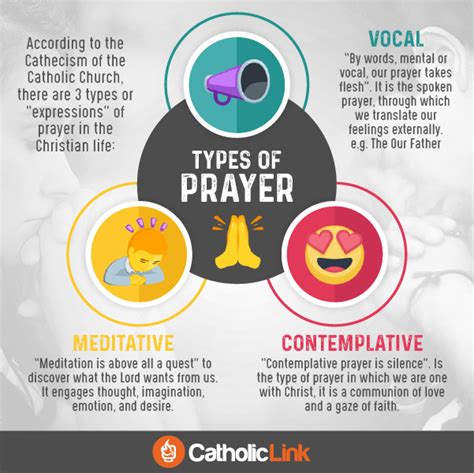 According to the Cathecism of the Catholic Church, there are 3 types or "expressions" of prayer in the Christian life:

VOCAL

"By words, mental or vocal, our prayer takes flesh". It is the spoken prayer, through which we translate our feelings externally. e.g. The Our Father

TYPES OF PRAYER

MEDITATIVE

"Meditation is above all a quest" to discover what the Lord wants from us. It engages thought, imagination, emotion, and desire.

CONTEMPLATIVE

"Contemplative prayer is silence". Is the type of prayer in which we are one with Christ, it is a communion of love and a gaze of faith.

CatholicLink