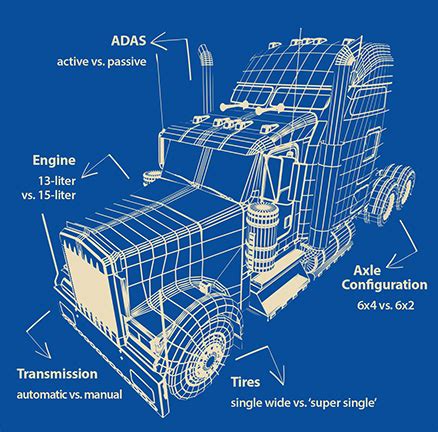 ADAS
active vs. passive

Engine
13-liter
vs. 15-liter

Axle
Configuration
6x4 vs. 6x2

Transmission
automatic vs. manual

Tires
single wide vs. 'super single'