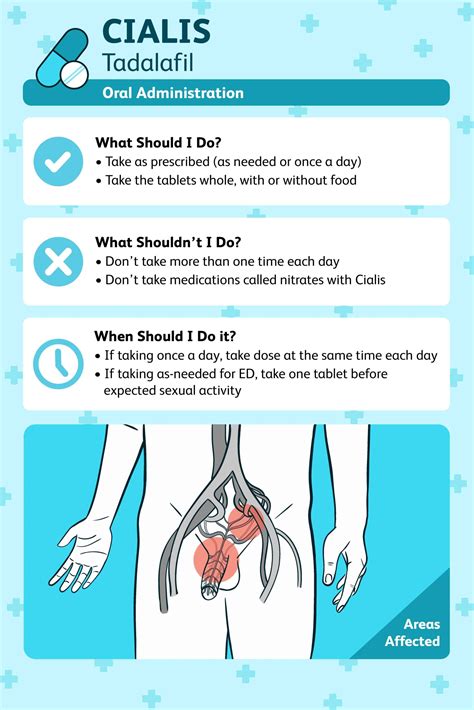 CIALIS
Tadalafil

Oral Administration

What Should I Do?
• Take as prescribed (as needed or once a day)
• Take the tablets whole, with or without food

What Shouldn't I Do?
• Don't take more than one time each day
• Don't take medications called nitrates with Cialis

When Should I Do it?
• If taking once a day, take dose at the same time each day
• If taking as-needed for ED, take one tablet before expected sexual activity

Areas Affected