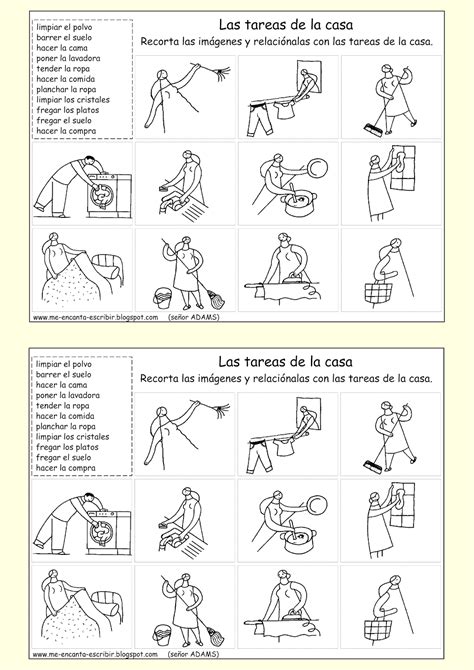 limpiar el polvo
barrer el suelo
hacer la cama
poner la lavadora
tender la ropa
hacer la comida
planchar la ropa
limpiar los cristales
fregar los platos
fregar el suelo
hacer la compra

Las tareas de la casa

Recorta las imágenes y relaciónalas con las tareas de la casa.

www.me-encanta-escribir.blogspot.com (señor ADAMS)

limpiar el polvo
barrer el suelo
hacer la cama
poner la lavadora
tender la ropa
hacer la comida
planchar la ropa
limpiar los cristales
fregar los platos
fregar el suelo
hacer la compra

Las tareas de la casa

Recorta las imágenes y relaciónalas con las tareas de la casa.

www.me-encanta-escribir.blogspot.com (señor ADAMS)