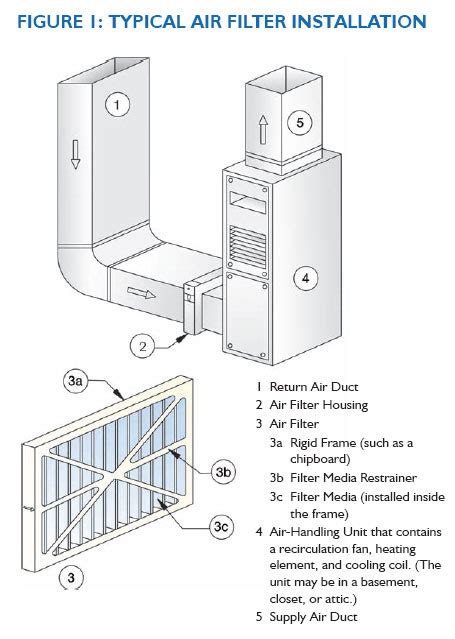 FIGURE 1: TYPICAL AIR FILTER INSTALLATION

1

5

4

2

3a

3b

3c

3

1 Return Air Duct
2 Air Filter Housing
3 Air Filter
3a Rigid Frame (such as a chipboard)
3b Filter Media Restrainer
3c Filter Media (installed inside the frame)
4 Air-Handling Unit that contains a recirculation fan, heating element, and cooling coil. (The unit may be in a basement, closet, or attic.)
5 Supply Air Duct